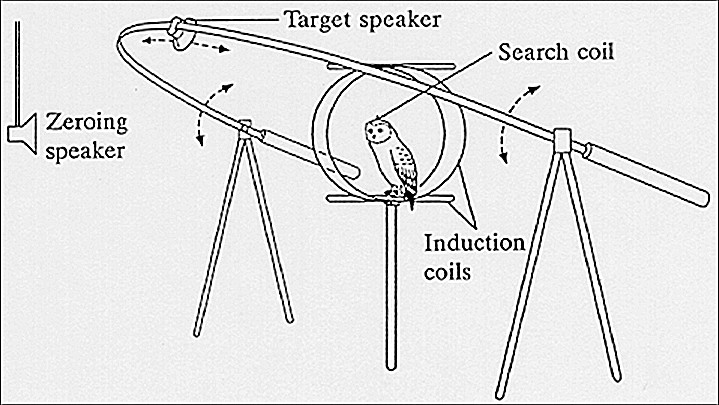 Target speaker

Search coil

Zeroing speaker

Induction coils