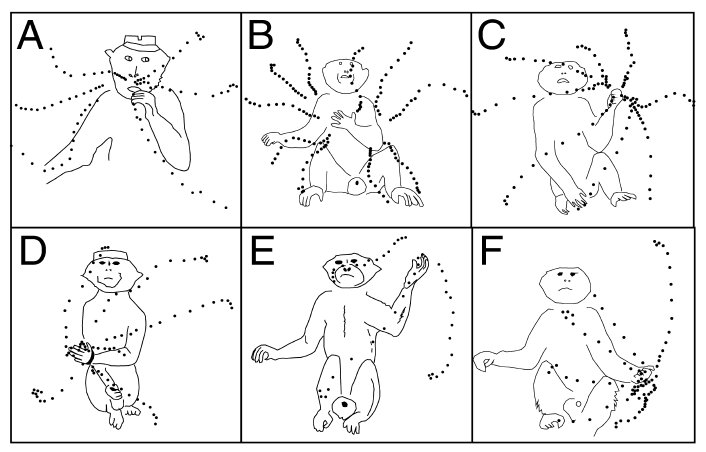 A
B
C
D
E
F